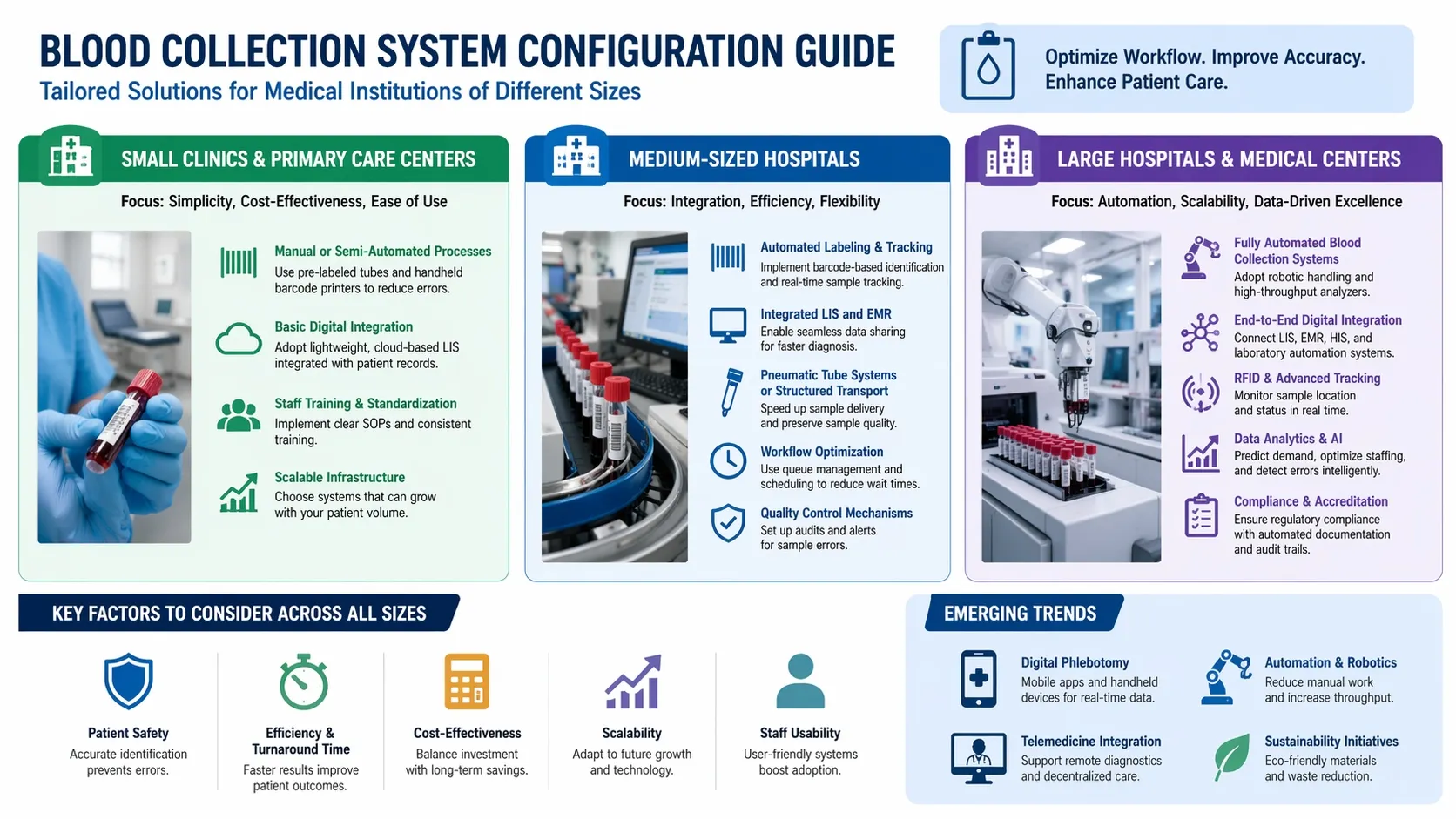 BLOOD COLLECTION SYSTEM CONFIGURATION GUIDE
Tailored Solutions for Medical Institutions of Different Sizes

Optimize Workflow. Improve Accuracy. Enhance Patient Care.

SMALL CLINICS & PRIMARY CARE CENTERS
Focus: Simplicity, Cost-Effectiveness, Ease of Use

Manual or Semi-Automated Processes
Use pre-labeled tubes and handheld barcode printers to reduce errors.

Basic Digital Integration
Adopt lightweight, cloud-based LIS integrated with patient records.

Staff Training & Standardization
Implement clear SOPs and consistent training.

Scalable Infrastructure
Choose systems that can grow with your patient volume.

MEDIUM-SIZED HOSPITALS
Focus: Integration, Efficiency, Flexibility

Automated Labeling & Tracking
Implement barcode-based identification and real-time sample tracking.

Integrated LIS and EMR
Enable seamless data sharing for faster diagnosis.

Pneumatic Tube Systems or Structured Transport
Speed up sample delivery and preserve sample quality.

Workflow Optimization
Use queue management and scheduling to reduce wait times.

Quality Control Mechanisms
Set up audits and alerts for sample errors.

LARGE HOSPITALS & MEDICAL CENTERS
Focus: Automation, Scalability, Data-Driven Excellence

Fully Automated Blood Collection Systems
Adopt robotic handling and high-throughput analyzers.

End-to-End Digital Integration
Connect LIS, EMR, HIS, and laboratory automation systems.

RFID & Advanced Tracking
Monitor sample location and status in real time.

Data Analytics & AI
Predict demand, optimize staffing, and detect errors intelligently.

Compliance & Accreditation
Ensure regulatory compliance with automated documentation and audit trails.

KEY FACTORS TO CONSIDER ACROSS ALL SIZES

Patient Safety
Accurate identification prevents errors.

Efficiency & Turnaround Time
Faster results improve patient outcomes.

Cost-Effectiveness
Balance investment with long-term savings.

Scalability
Adapt to future growth and technology.

Staff Usability
User-friendly systems boost adoption.

EMERGING TRENDS

Digital Phlebotomy
Mobile apps and handheld devices for real-time data.

Automation & Robotics
Reduce manual work and increase throughput.

Telemedicine Integration
Support remote diagnostics and decentralized care.

Sustainability Initiatives
Eco-friendly materials and waste reduction.